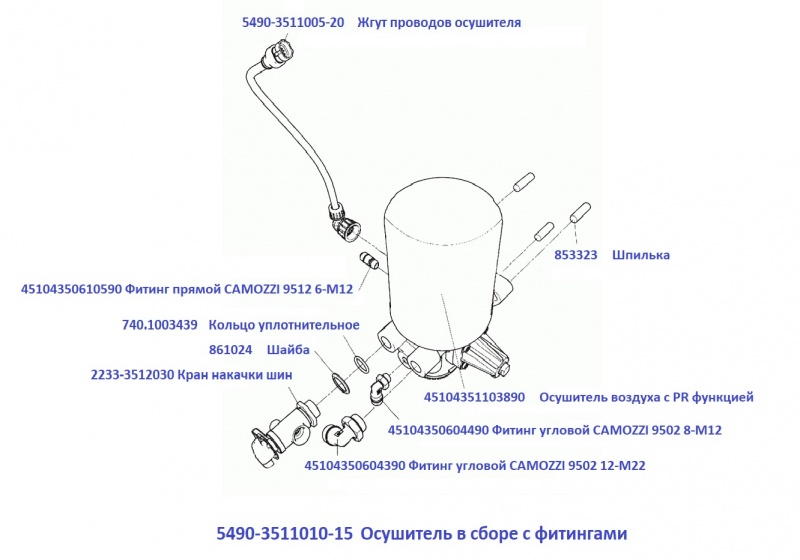 5490-3511005-20 Жгут проводов осушителя

853323 Шпилька

45104350610590 Фитинг прямой CAMOZZI 9512 6-M12

740.1003439 Кольцо уплотнительное

861024 Шайба

2233-3512030 Кран накачки шин

45104351103890 Осушитель воздуха с PR функцией

45104350604490 Фитинг угловой CAMOZZI 9502 8-M12

45104350604390 Фитинг угловой CAMOZZI 9502 12-M22

5490-3511010-15 Осушитель в сборе с фитингами